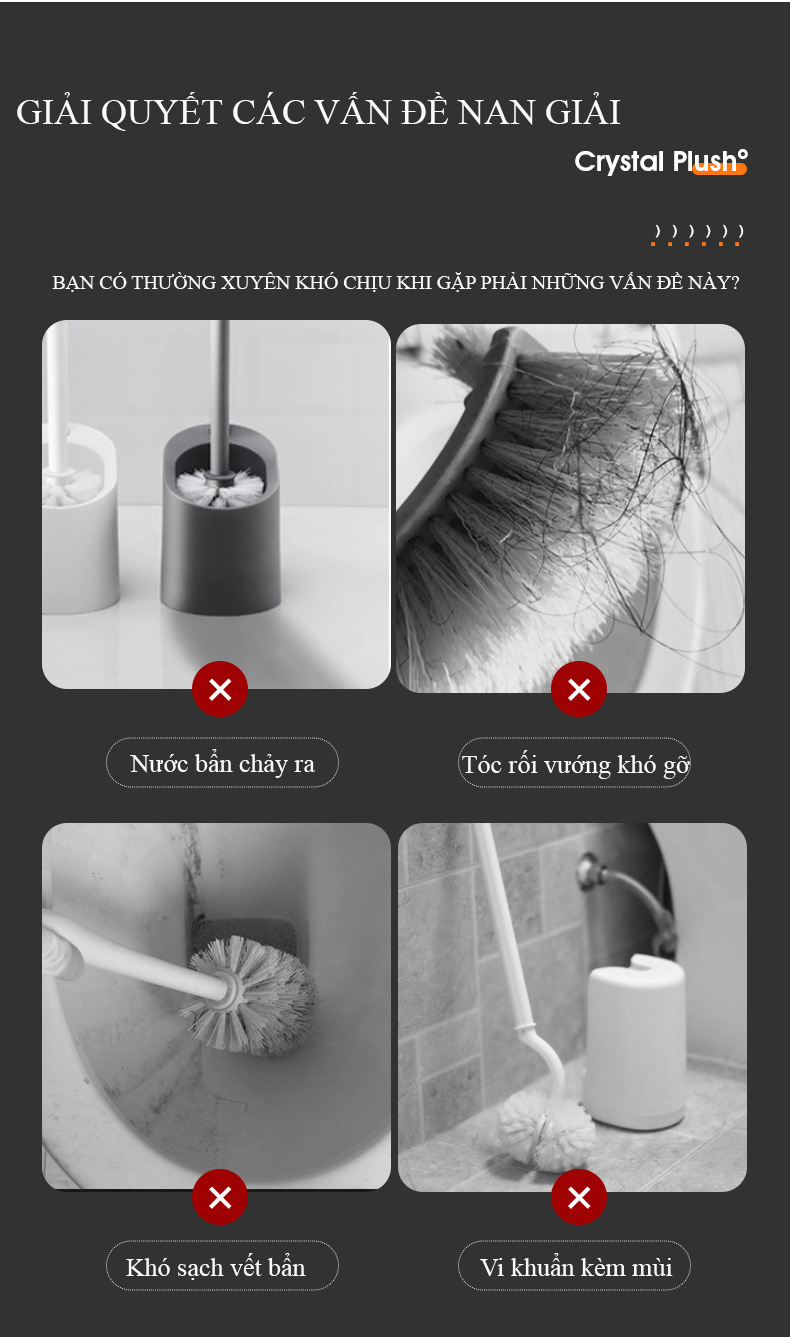 GIẢI QUYẾT CÁC VẤN ĐỀ NAN GIẢI

Crystal Plush°

BẠN CÓ THƯỜNG XUYÊN KHÓ CHỊU KHI GẶP PHẢI NHỮNG VẤN ĐỀ NÀY?

Nước bẩn chảy ra

Tóc rối vướng khó gỡ

Khó sạch vết bẩn

Vi khuẩn kèm mùi