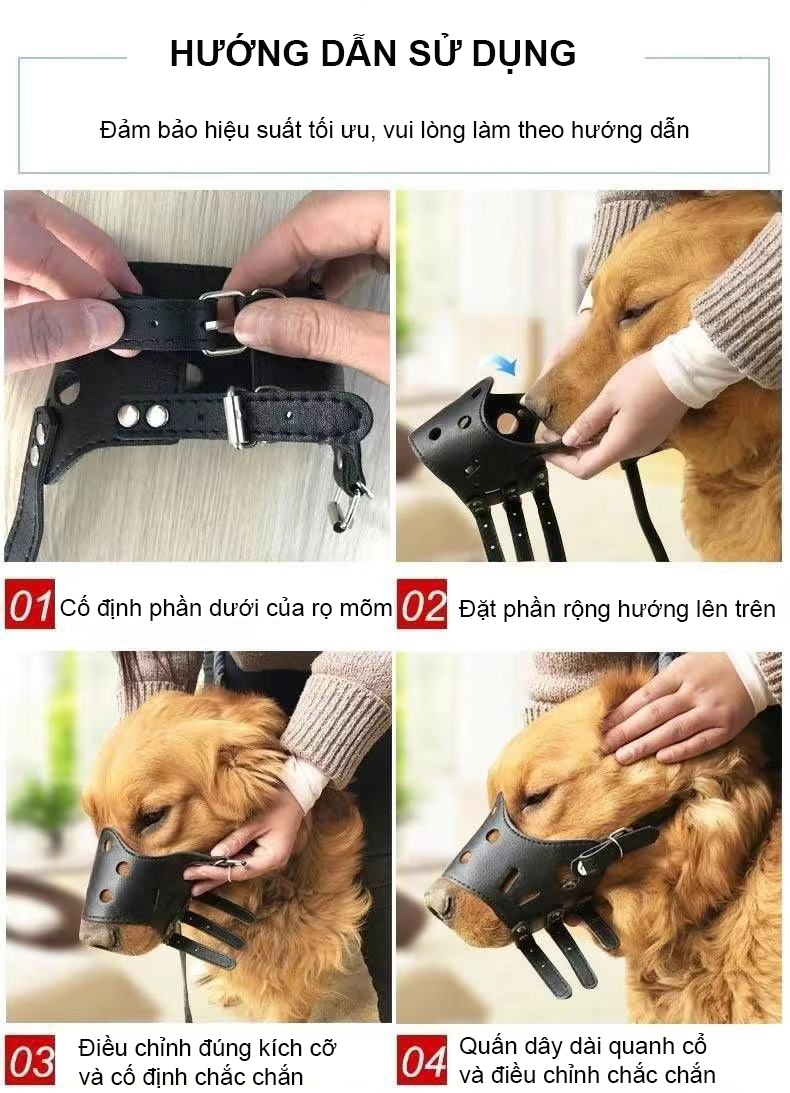 HƯỚNG DẪN SỬ DỤNG

Đảm bảo hiệu suất tối ưu, vui lòng làm theo hướng dẫn

01 Cố định phần dưới của rọ mõm

02 Đặt phần rộng hướng lên trên

03 Điều chỉnh đúng kích cỡ và cố định chắc chắn

04 Quấn dây dài quanh cổ và điều chỉnh chắc chắn